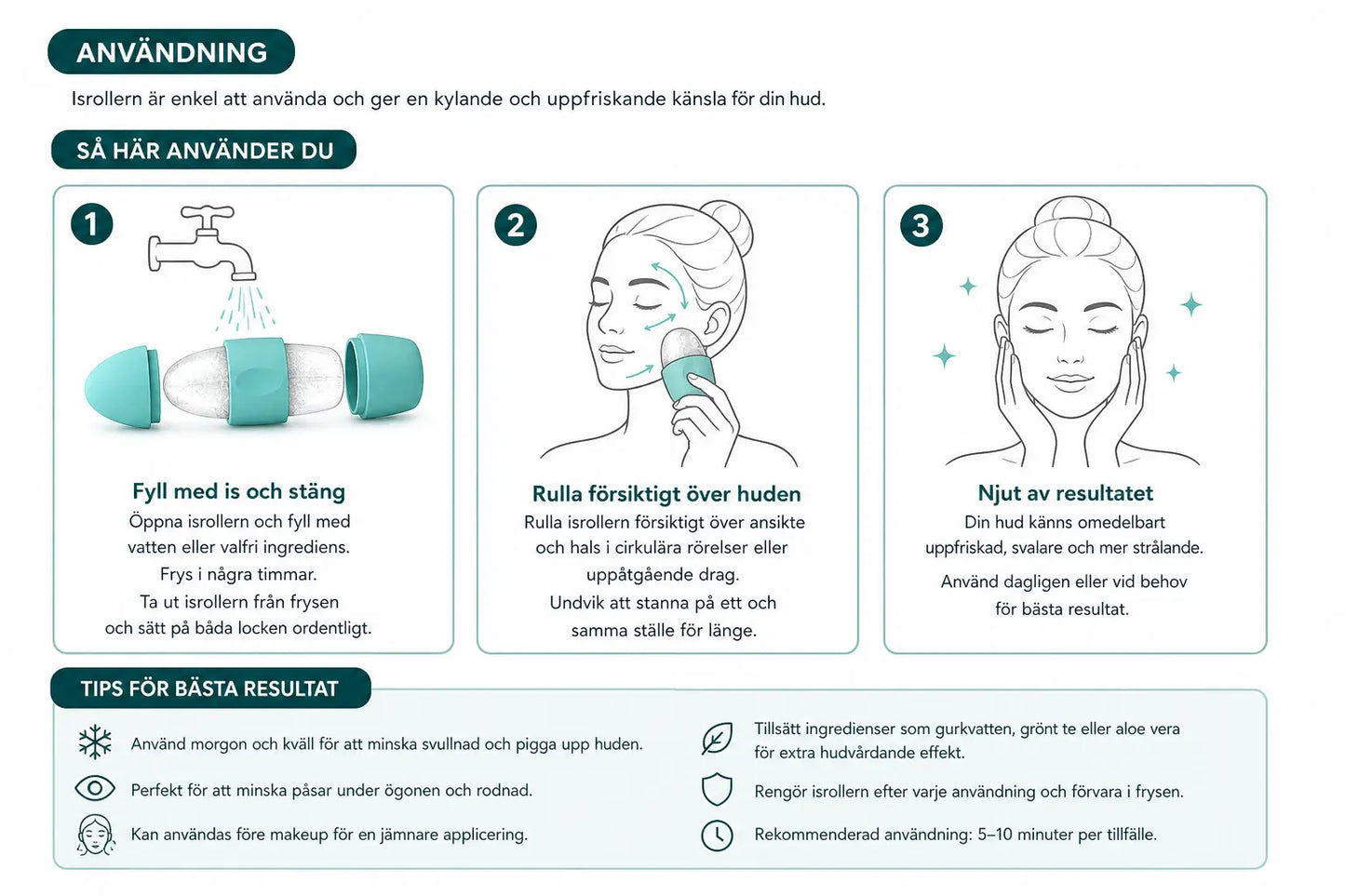 ANVÄNDNING

Isrollern är enkel att använda och ger en kylande och uppfriskande känsla för din hud.

SÅ HÄR ANVÄNDER DU

1

Fyll med is och stäng

Öppna isrollern och fyll med vatten eller valfri ingrediens.

Frys i några timmar.

Ta ut isrollern från frysen och sätt på båda locken ordentligt.

2

Rulla försiktigt över huden

Rulla isrollern försiktigt över ansikte och hals i cirkulära rörelser eller uppåtgående drag.

Undvik att stanna på ett och samma ställe för länge.

3

Njut av resultatet

Din hud känns omedelbart uppfriskad, svalare och mer strålande.

Använd dagligen eller vid behov för bästa resultat.

TIPS FÖR BÄSTA RESULTAT

Använd morgon och kväll för att minska svullnad och pigga upp huden.

Perfekt för att minska påsar under ögonen och rodnad.

Kan användas före makeup för en jämnare applicering.

Tillsätt ingredienser som gurkvatten, grönt te eller aloe vera för extra hudvårdande effekt.

Rengör isrollern efter varje användning och förvara i frysen.

Rekommenderad användning: 5–10 minuter per tillfälle.